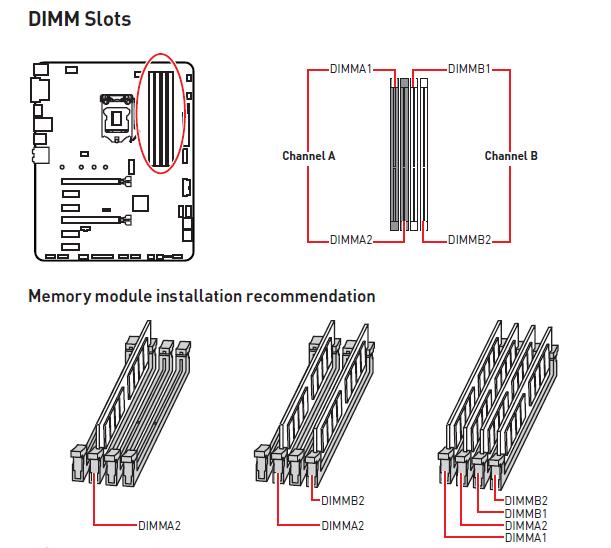 DIMM Slots

DIMMA1
DIMMB1
Channel A
Channel B
DIMMA2
DIMMB2

Memory module installation recommendation

DIMMA2

DIMMB2
DIMMA2

DIMMB2
DIMMB1
DIMMA2
DIMMA1